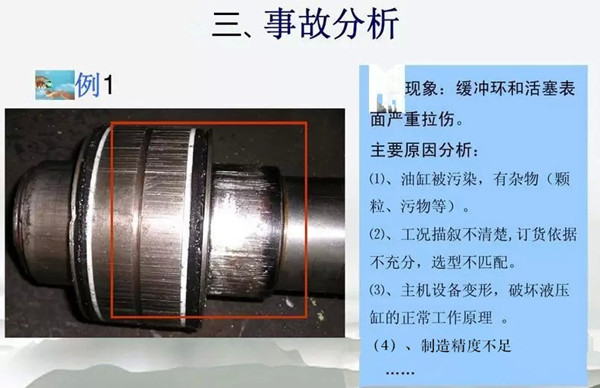 三、事故分析

例1

现象：缓冲环和活塞表面严重拉伤。

主要原因分析：

⑴、油缸被污染，有杂物（颗粒、污物等）。

⑵、工况描叙不清楚，订货依据不充分，选型不匹配。

⑶、主机设备变形，破坏液压缸的正常工作原理 。

（4）、制造精度不足

……